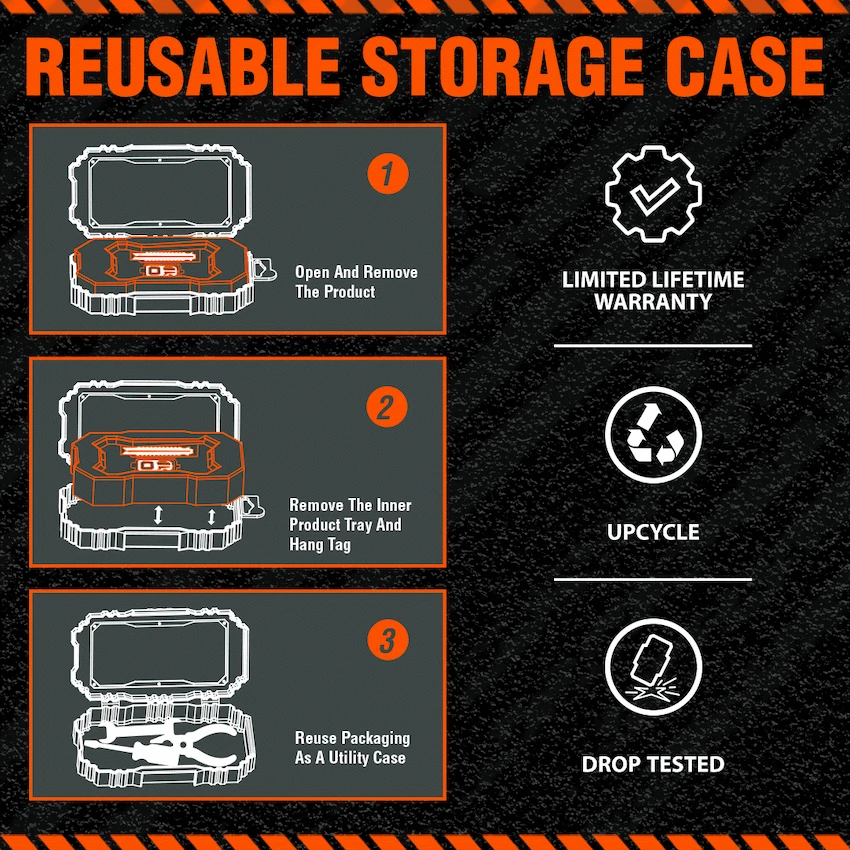 REUSABLE STORAGE CASE

1

Open And Remove The Product

2

Remove The Inner Product Tray And Hang Tag

3

Reuse Packaging As A Utility Case

LIMITED LIFETIME WARRANTY

UPCYCLE

DROP TESTED